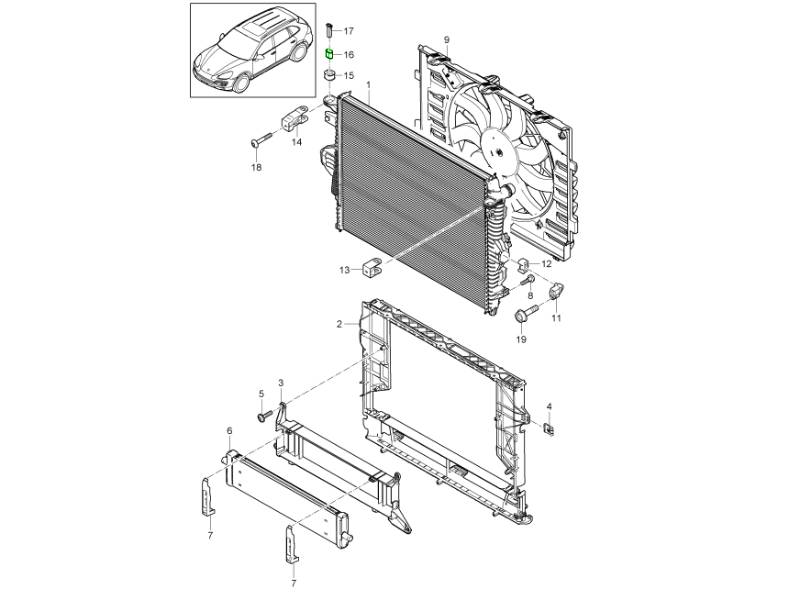 17
16
15
9
1
14
18
13
12
8
11
19
2
5
3
4
6
7
7